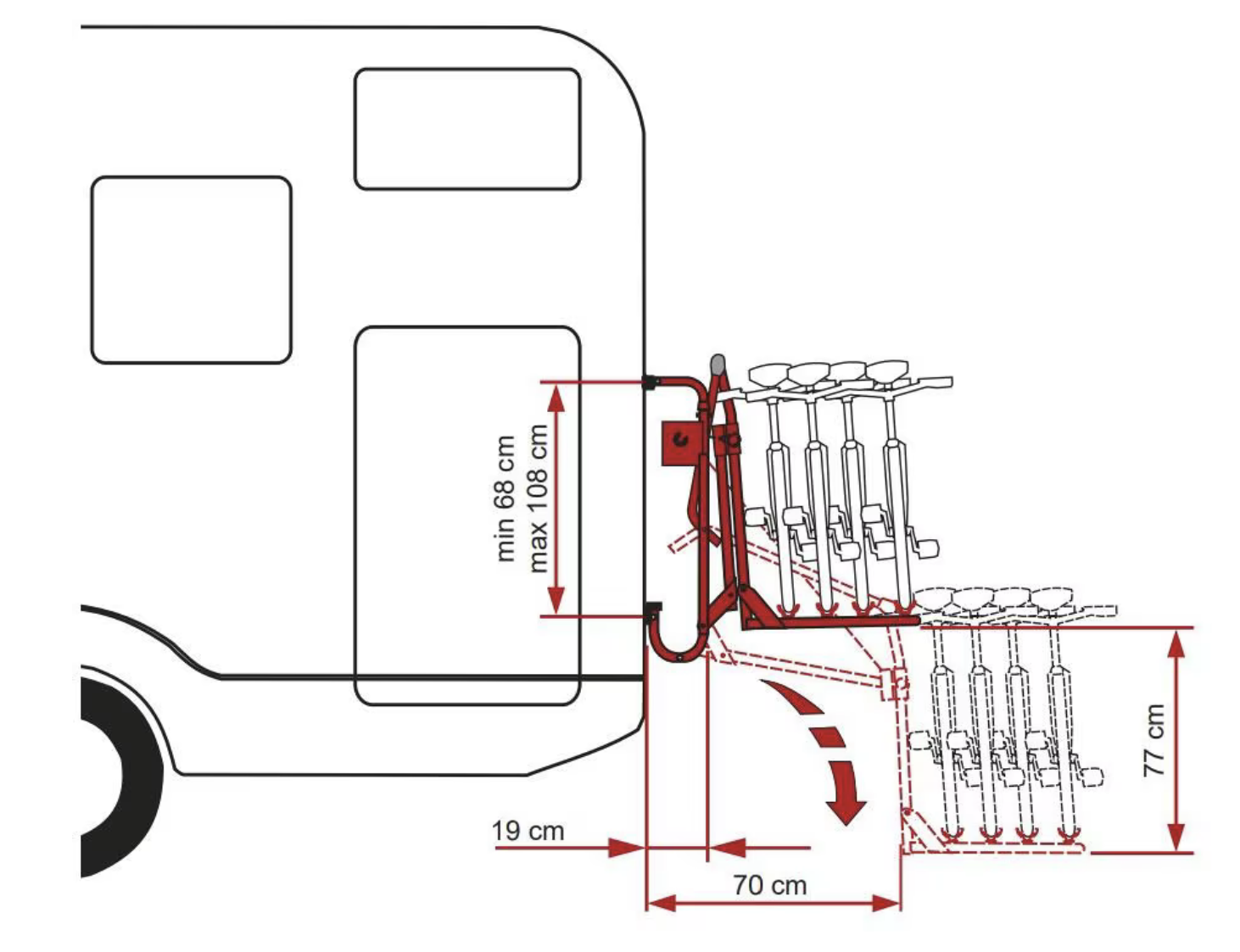 min 68 cm
max 108 cm

77 cm

19 cm

70 cm